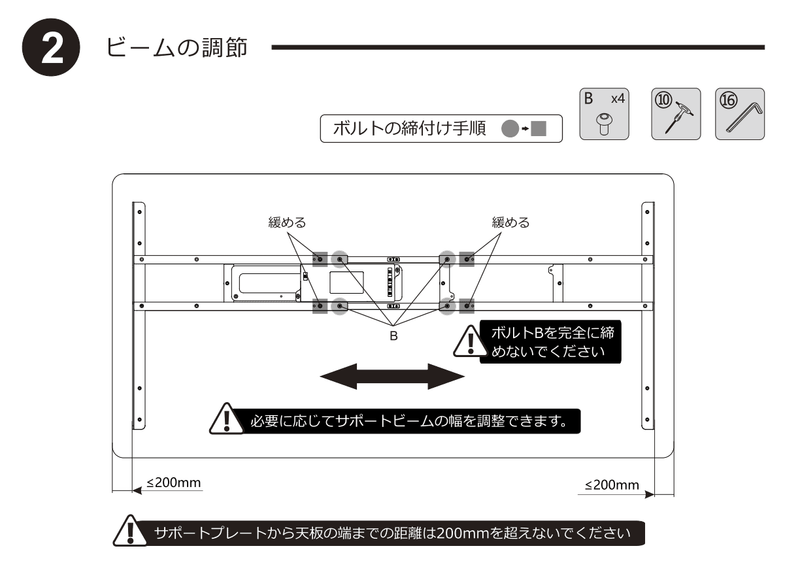 2 ビームの調節

ボルトの締付け手順

B x4

⑩

⑯

緩める

緩める

B

ボルトBを完全に締めないでください

必要に応じてサポートビームの幅を調整できます。

≤200mm

≤200mm

サポートプレートから天板の端までの距離は200mmを超えないでください